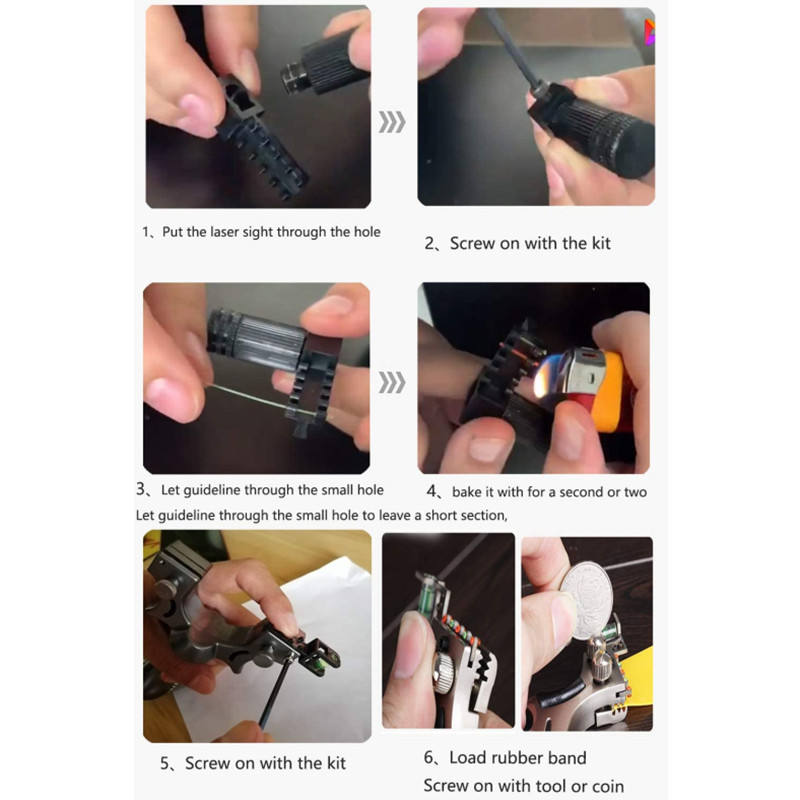 1、Put the laser sight through the hole

2、Screw on with the kit

3、Let guideline through the small hole

4、bake it with for a second or two

Let guideline through the small hole to leave a short section,

5、Screw on with the kit

6、Load rubber band
Screw on with tool or coin