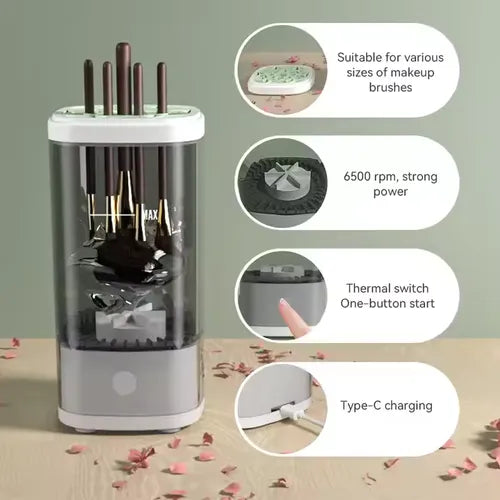 MAX

Suitable for various sizes of makeup brushes

6500 rpm, strong power

Thermal switch
One-button start

Type-C charging