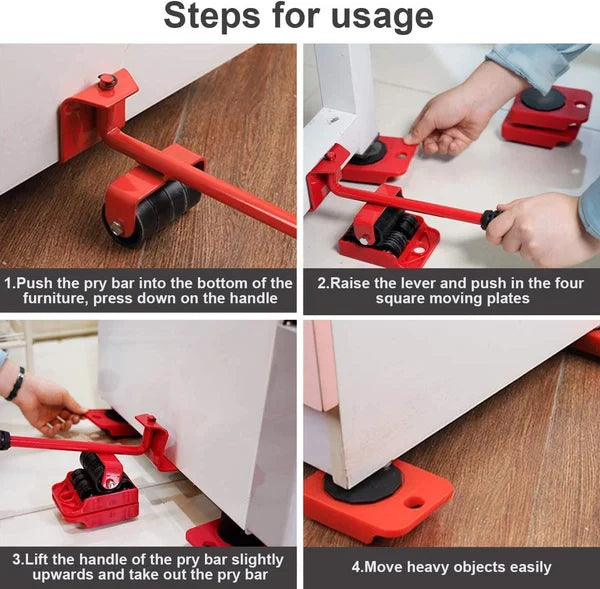 Steps for usage

1.Push the pry bar into the bottom of the furniture, press down on the handle

2.Raise the lever and push in the four square moving plates

3.Lift the handle of the pry bar slightly upwards and take out the pry bar

4.Move heavy objects easily